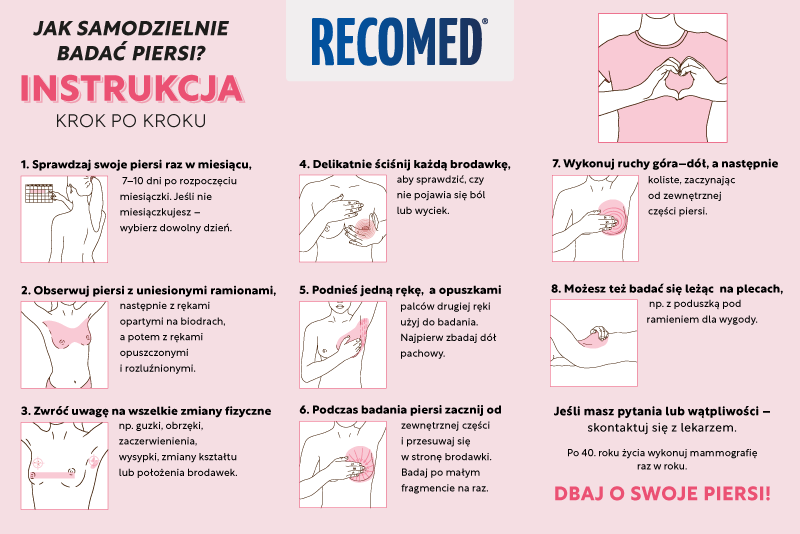 JAK SAMODZIELNIE BADAĆ PIERSI?

INSTRUKCJA

KROK PO KROKU

RECOMED®

1. Sprawdzaj swoje piersi raz w miesiącu, 7–10 dni po rozpoczęciu miesiączki. Jeśli nie miesiączkujesz – wybierz dowolny dzień.

2. Obserwuj piersi z uniesionymi ramionami, następnie z rękami opartymi na biodrach, a potem z rękami opuszczonymi i rozluźnionymi.

3. Zwróć uwagę na wszelkie zmiany fizyczne np. guzki, obrzęki, zaczerwienienia, wysypki, zmiany kształtu lub położenia brodawek.

4. Delikatnie ściśnij każdą brodawkę, aby sprawdzić, czy nie pojawia się ból lub wyciek.

5. Podnieś jedną rękę, a opuszkami palców drugiej ręki użyj do badania. Najpierw zbadaj dół pachowy.

6. Podczas badania piersi zacznij od zewnętrznej części i przesuwaj się w stronę brodawki. Badaj po małym fragmencie na raz.

7. Wykonuj ruchy góra–dół, a następnie koliste, zaczynając od zewnętrznej części piersi.

8. Możesz też badać się leżąc na plecach, np. z poduszką pod ramieniem dla wygody.

Jeśli masz pytania lub wątpliwości – skontaktuj się z lekarzem.

Po 40. roku życia wykonuj mammografię raz w roku.

DBAJ O SWOJE PIERSI!